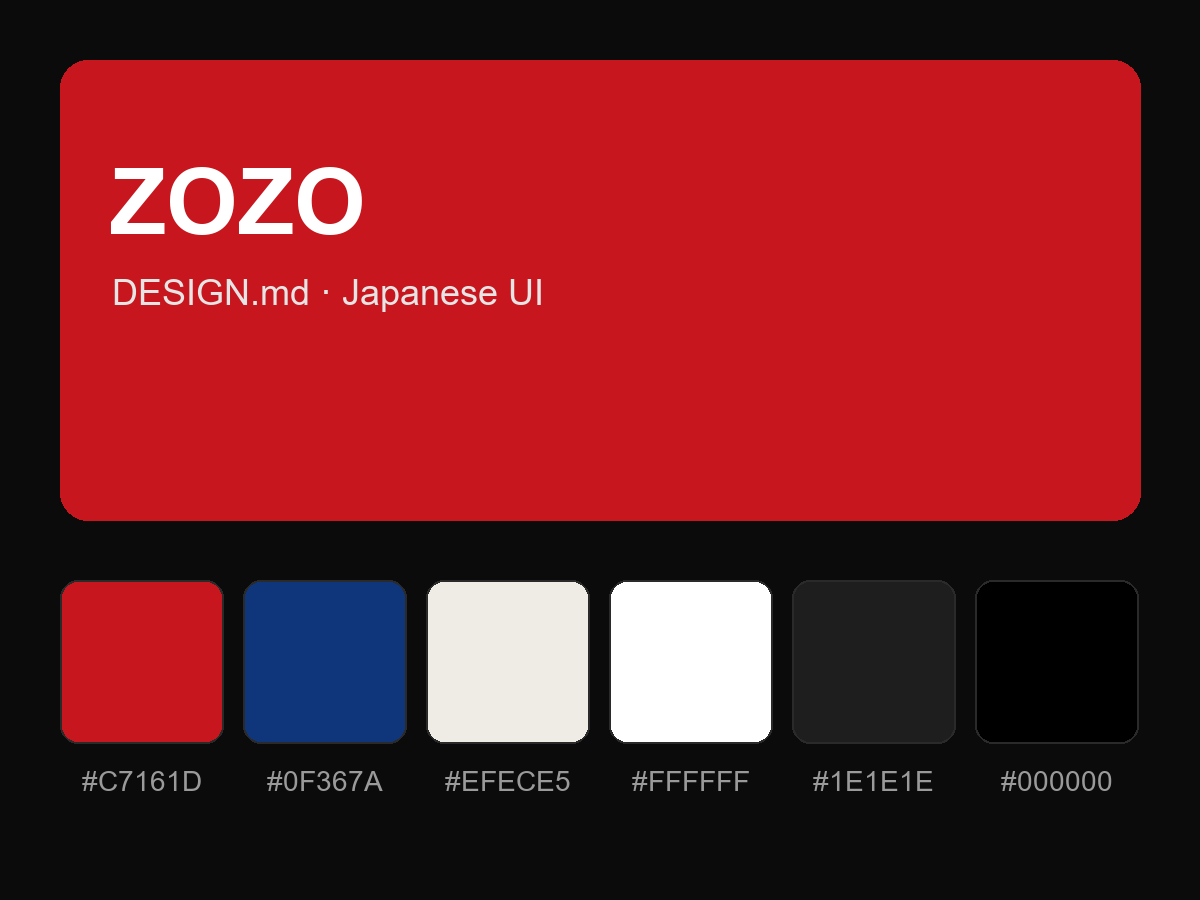 ZOZO

DESIGN.md · Japanese UI

#C7161D #0F367A #EFECE5 #FFFFFF #1E1E1E #000000