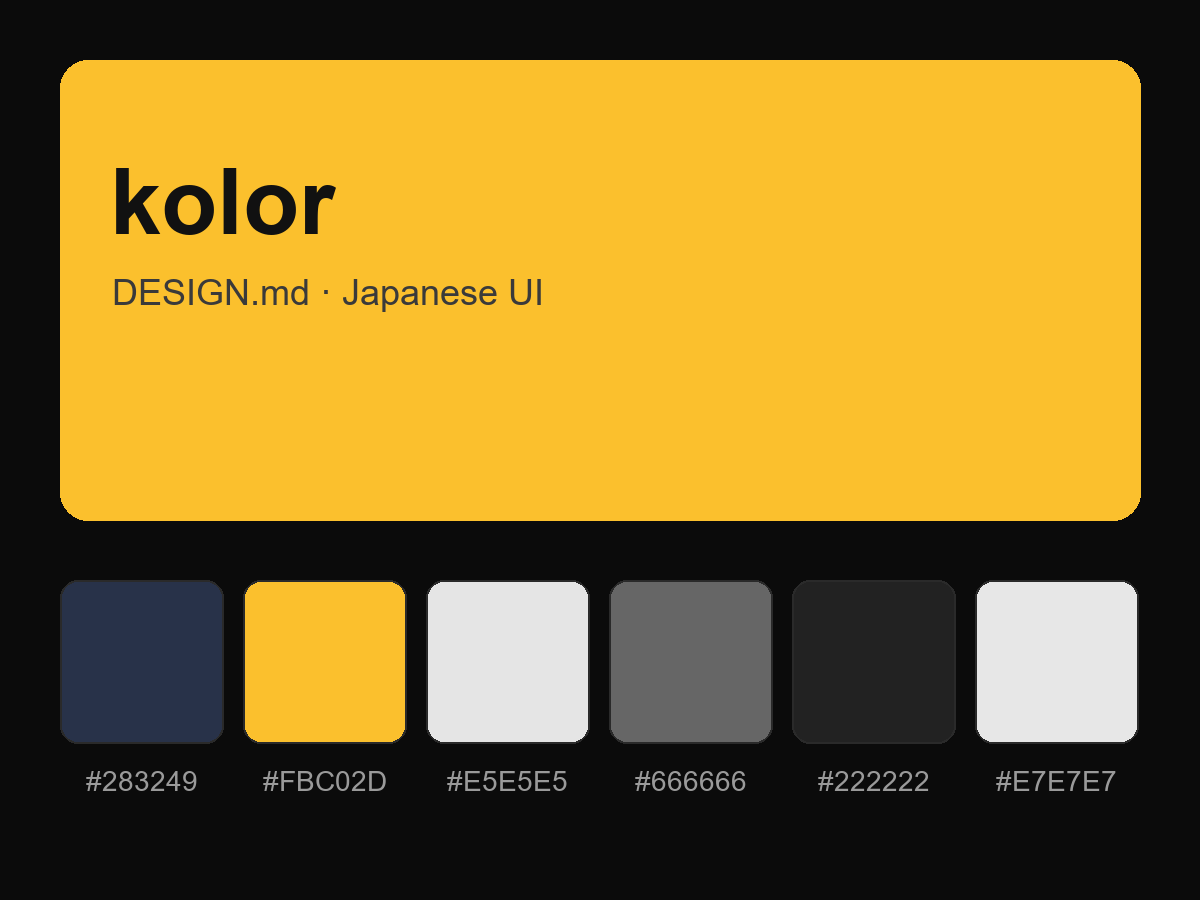 kolor

DESIGN.md · Japanese UI

#283249

#FBC02D

#E5E5E5

#666666

#222222

#E7E7E7