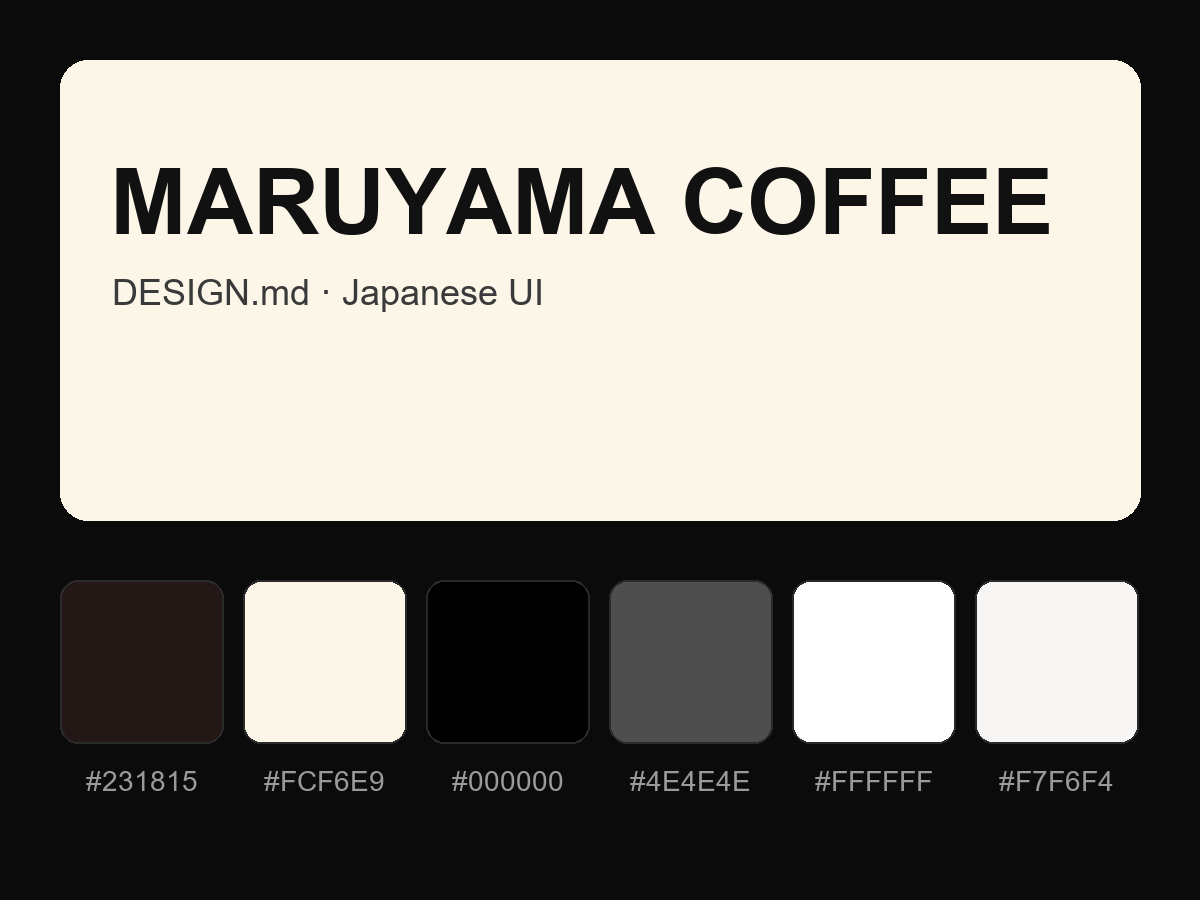 MARUYAMA COFFEE

DESIGN.md · Japanese UI

#231815 #FCF6E9 #000000 #4E4E4E #FFFFFF #F7F6F4