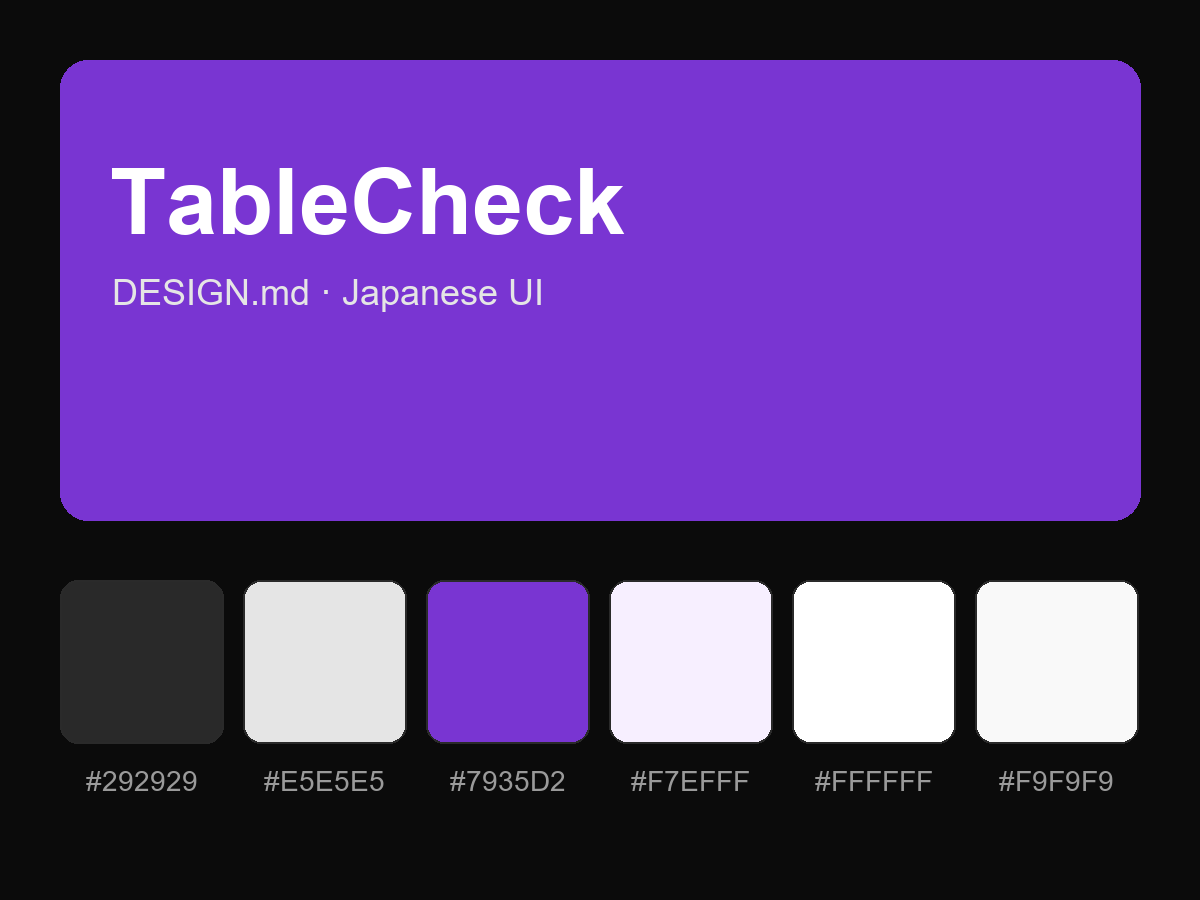 TableCheck

DESIGN.md · Japanese UI

#292929 #E5E5E5 #7935D2 #F7EFFF #FFFFFF #F9F9F9