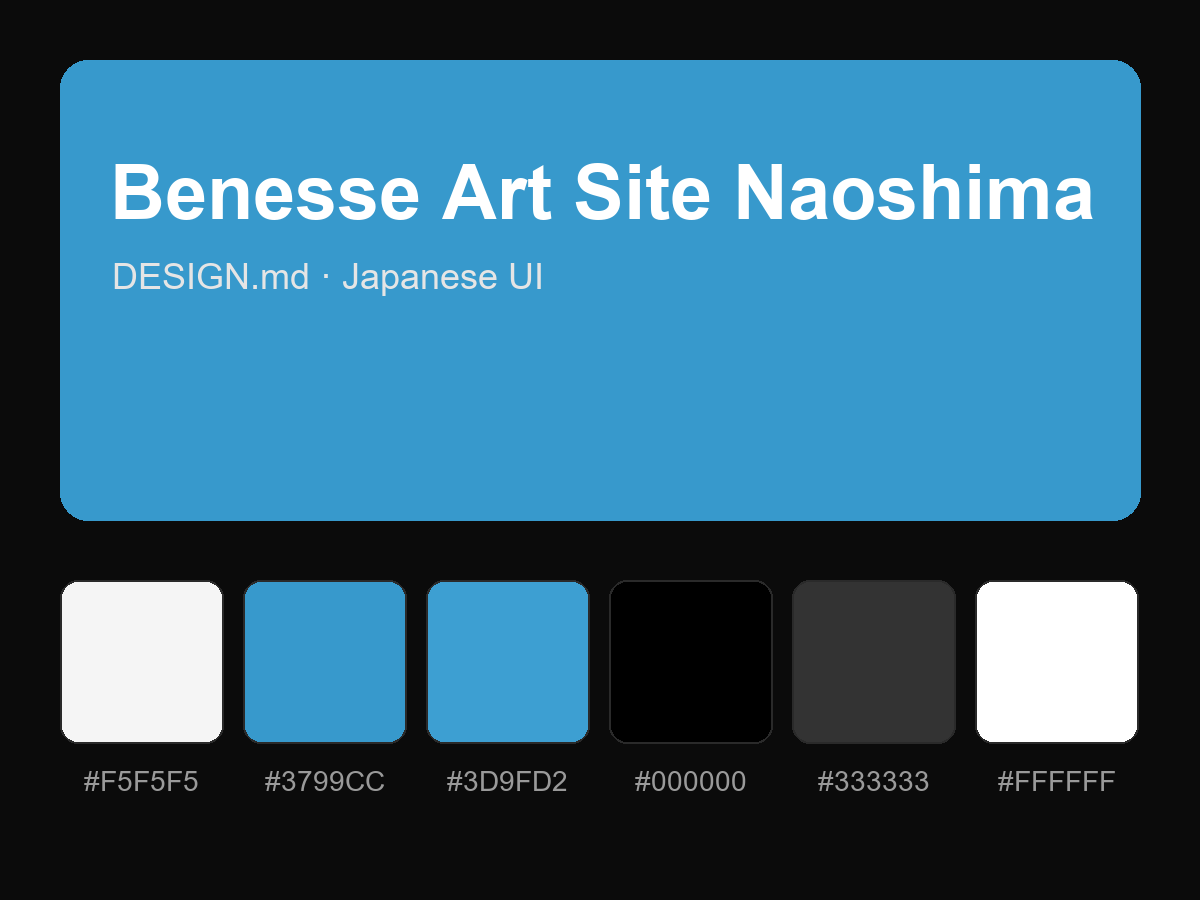 Benesse Art Site Naoshima

DESIGN.md · Japanese UI

#F5F5F5

#3799CC

#3D9FD2

#000000

#333333

#FFFFFF