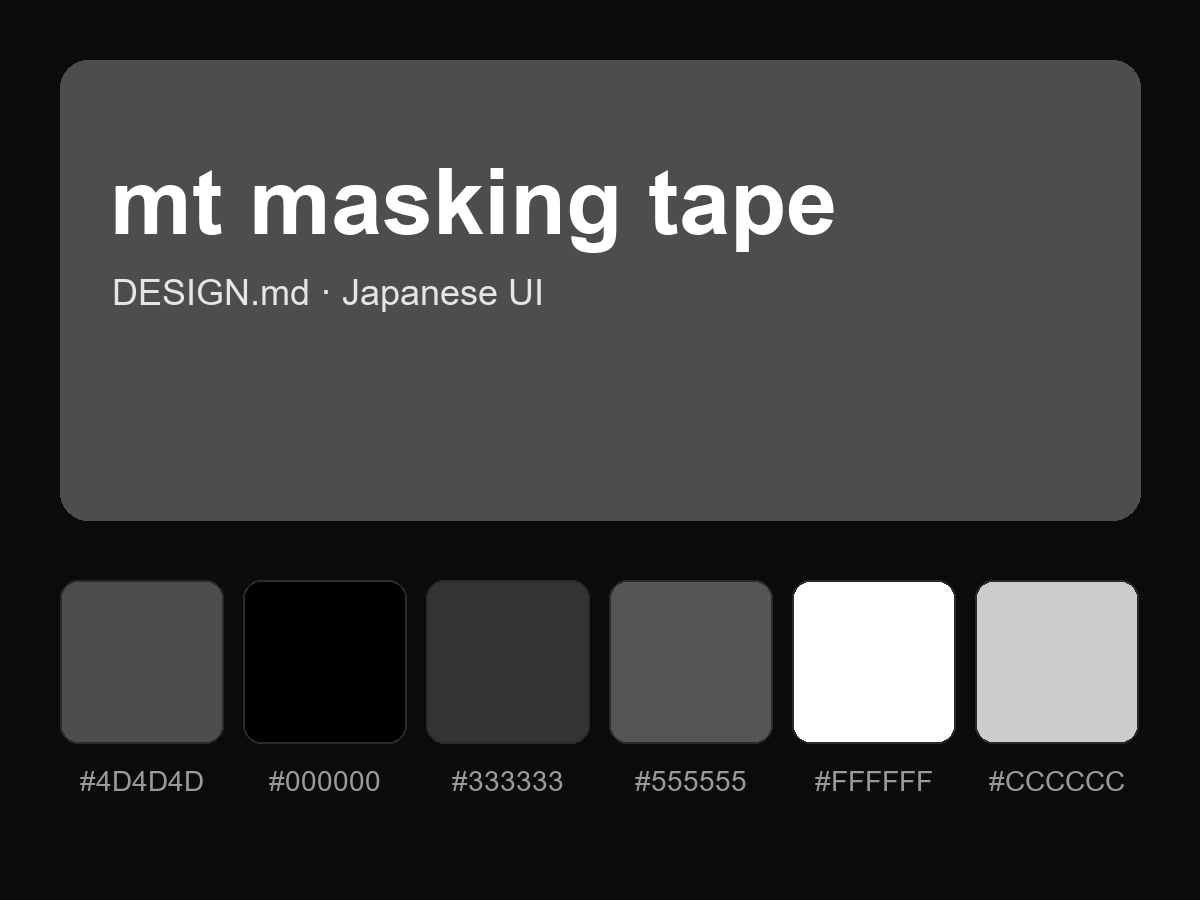 mt masking tape

DESIGN.md · Japanese UI

#4D4D4D #000000 #333333 #555555 #FFFFFF #CCCCCC