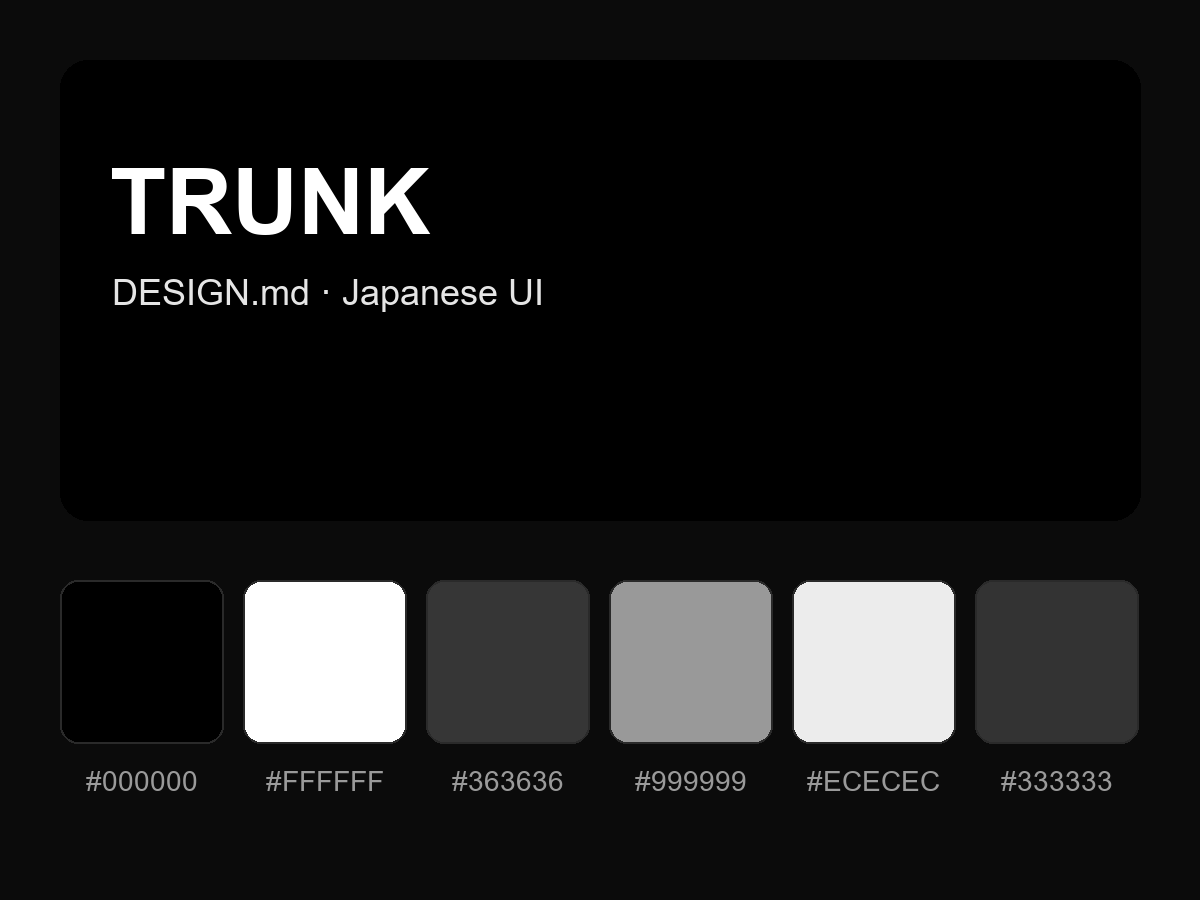 TRUNK

DESIGN.md · Japanese UI

#000000 #FFFFFF #363636 #999999 #ECECEC #333333